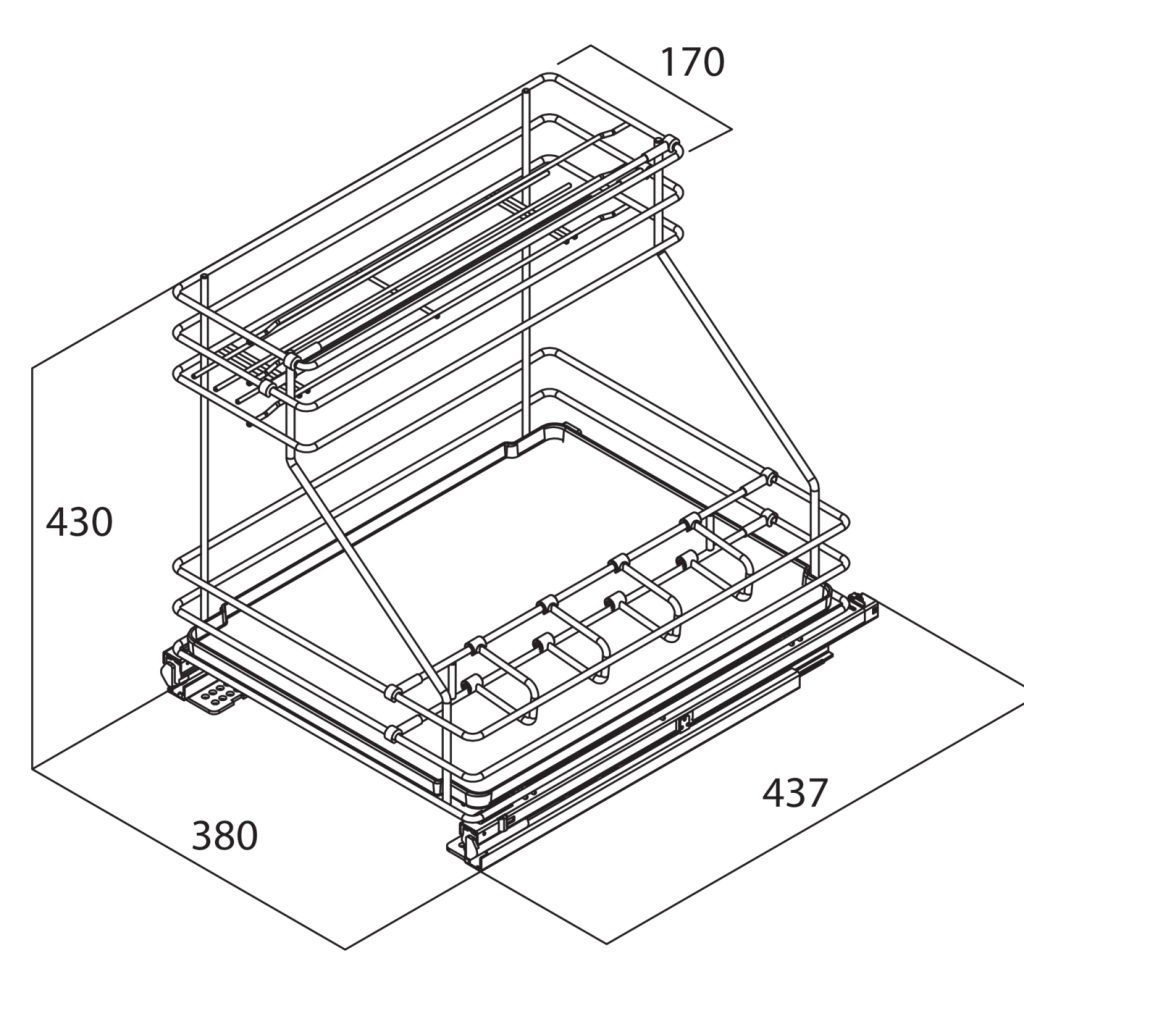 170

430

380

437