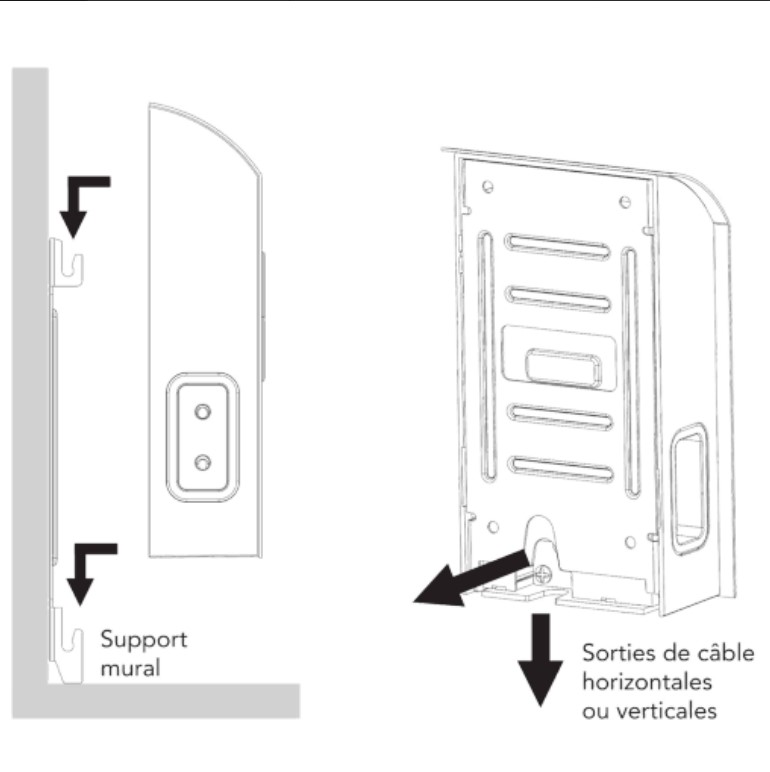 Support mural

Sorties de câble horizontales ou verticales