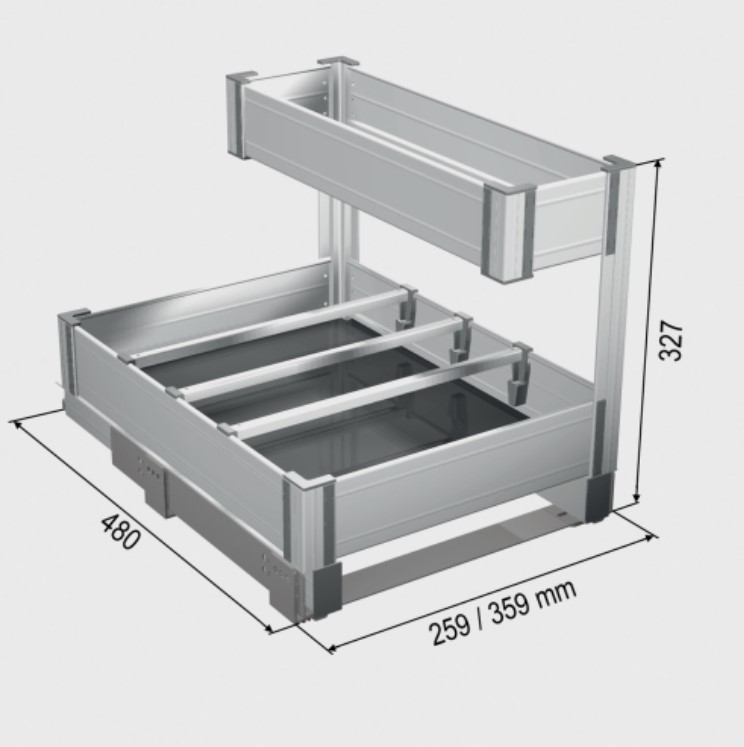 327
480
259 / 359 mm