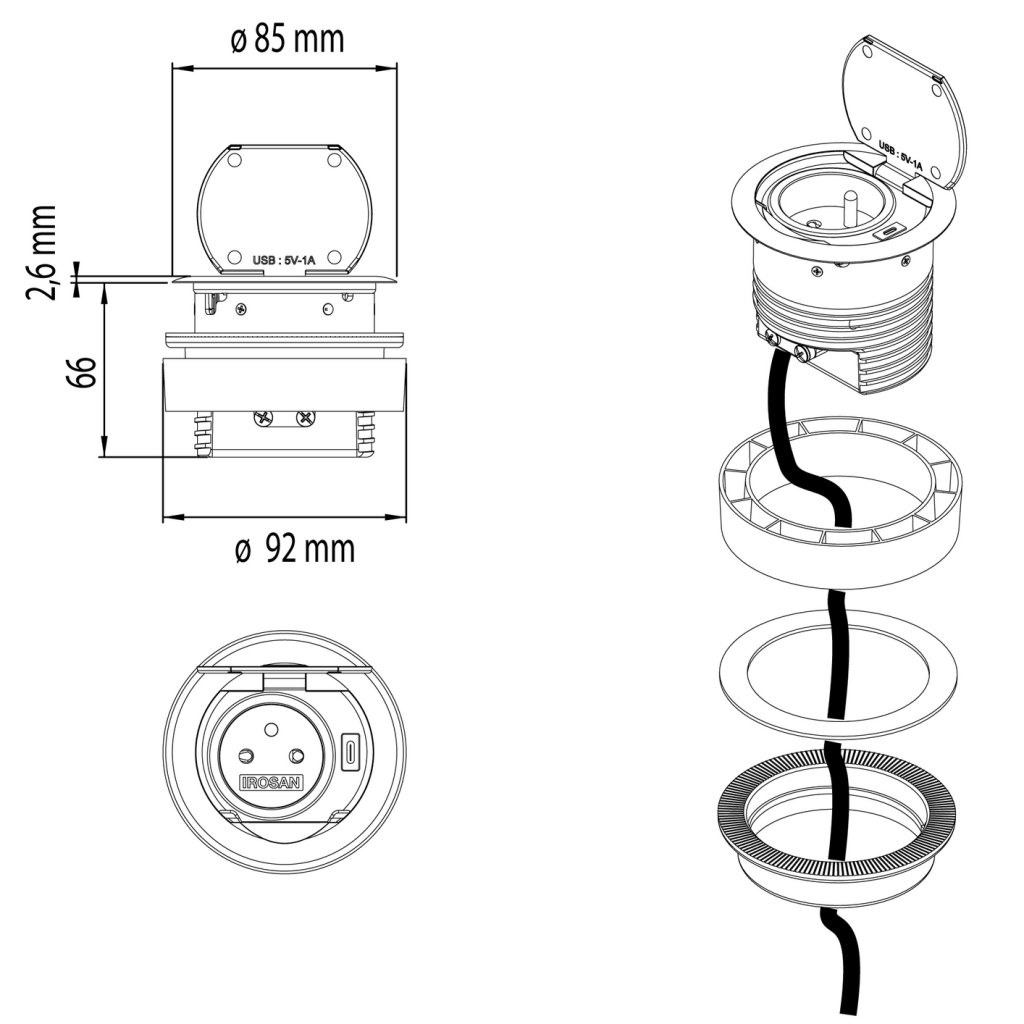 ø 85 mm

2,6 mm

66

USB : 5V-1A

ø 92 mm

IROSAN

USB : 5V-1A